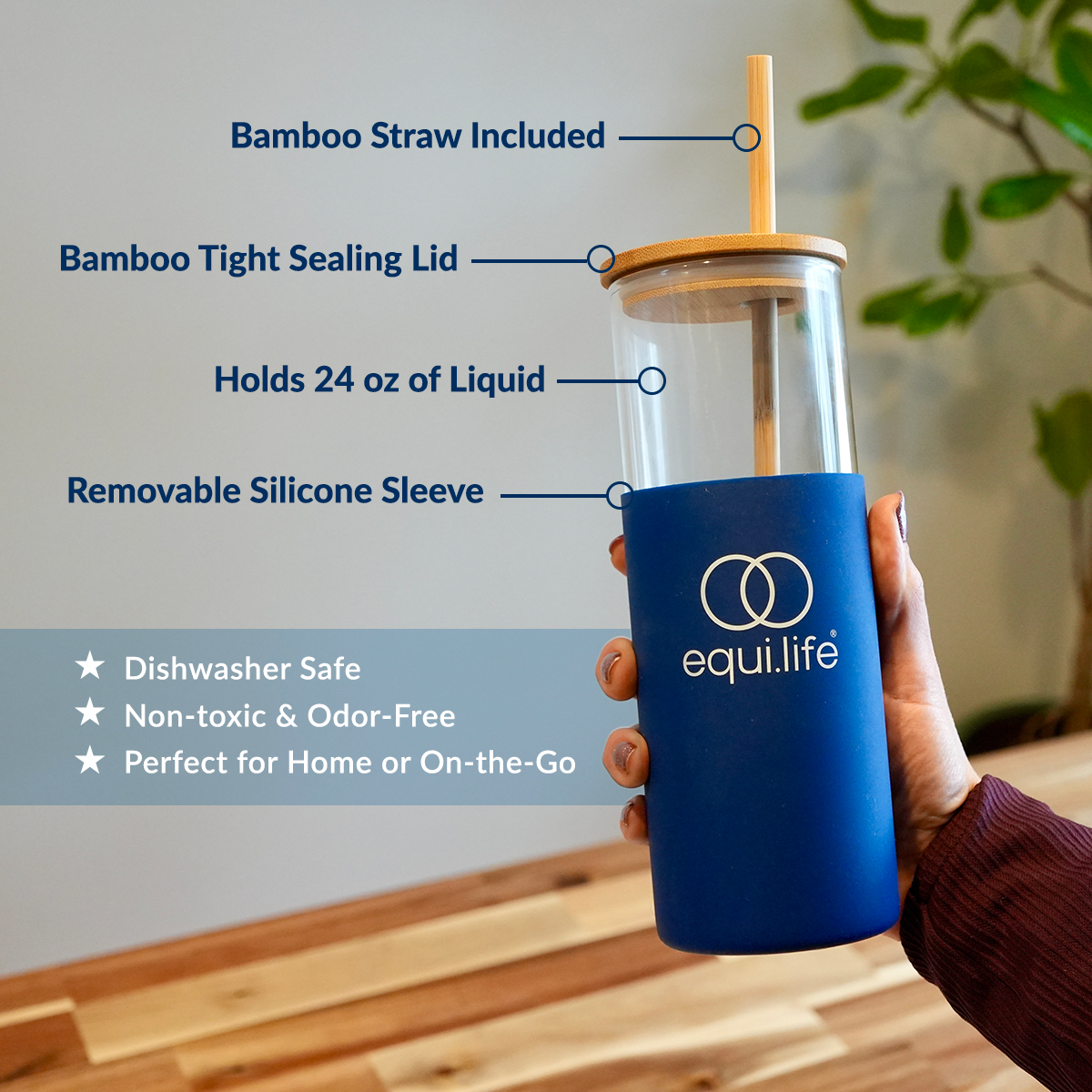 Bamboo Straw Included

Bamboo Tight Sealing Lid

Holds 24 oz of Liquid

Removable Silicone Sleeve

★ Dishwasher Safe
★ Non-toxic & Odor-Free
★ Perfect for Home or On-the-Go

equi.life®